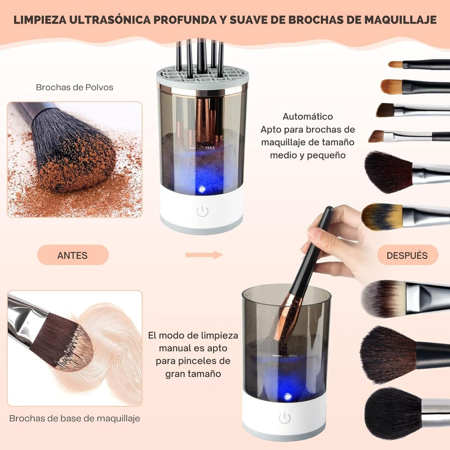 LIMPIEZA ULTRASÓNICA PROFUNDA Y SUAVE DE BROCHAS DE MAQUILLAJE

Brochas de Polvos

MAX

Automático
Apto para brochas de maquillaje de tamaño medio y pequeño

ANTES

DESPUÉS

El modo de limpieza manual es apto para pinceles de gran tamaño

Brochas de base de maquillaje